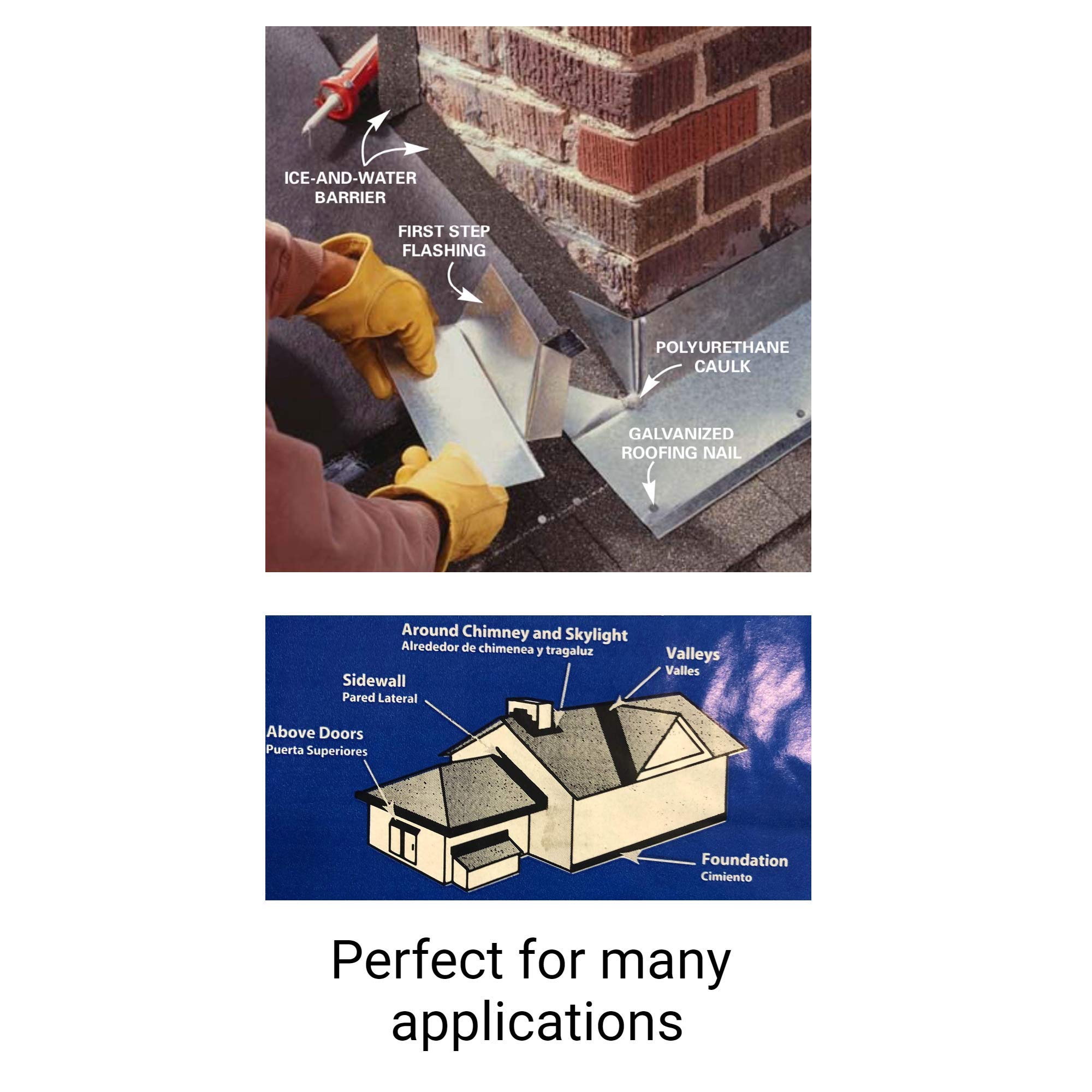 ICE-AND-WATER BARRIER

FIRST STEP FLASHING

POLYURETHANE CAULK

GALVANIZED ROOFING NAIL

Around Chimney and Skylight
Alrededor de chimenea y tragaluz

Valleys
Valles

Sidewall
Pared Lateral

Above Doors
Puerta Superiores

Foundation
Cimiento

Perfect for many applications