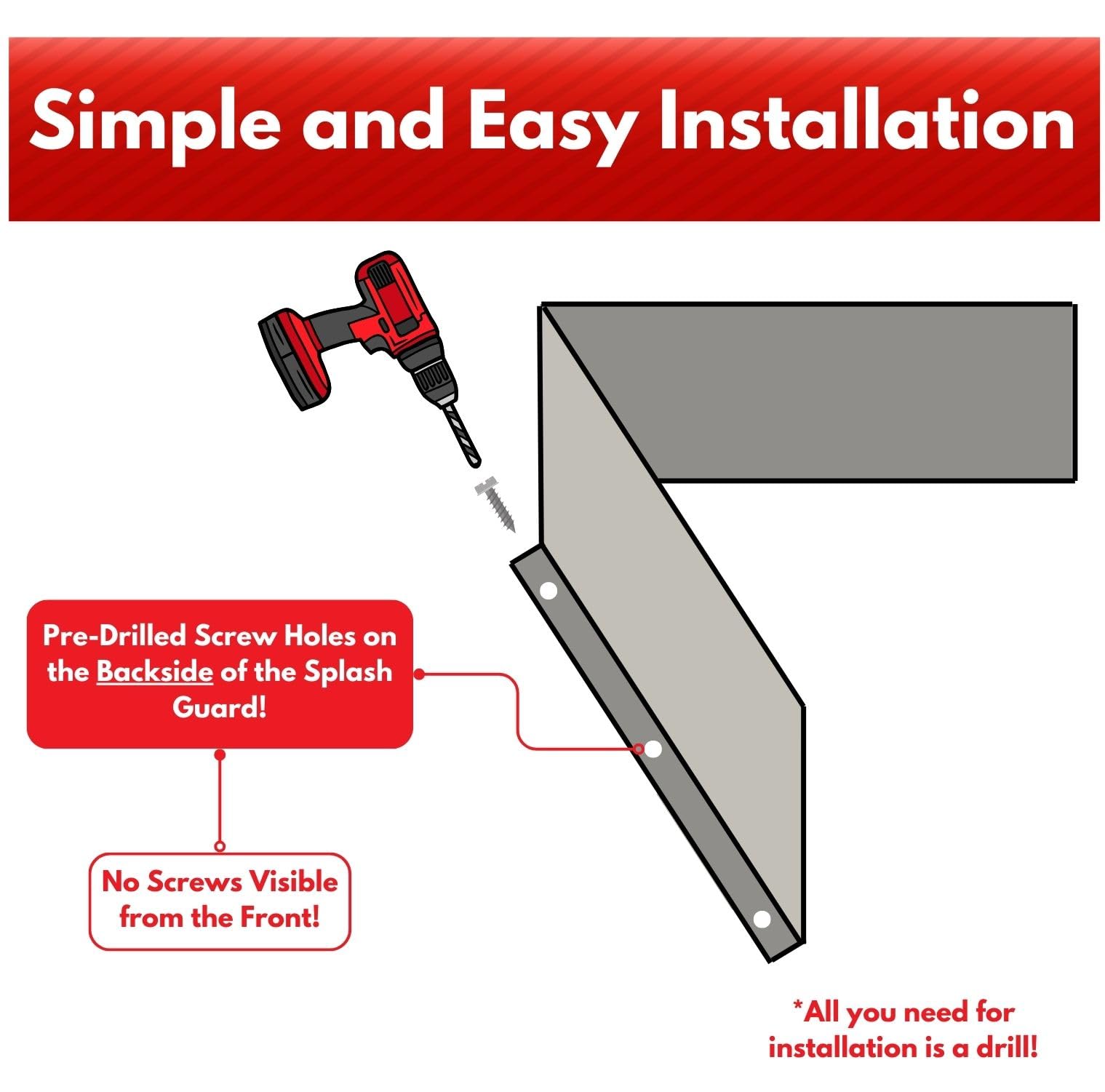 Simple and Easy Installation

Pre-Drilled Screw Holes on the Backside of the Splash Guard!

No Screws Visible from the Front!

*All you need for installation is a drill!